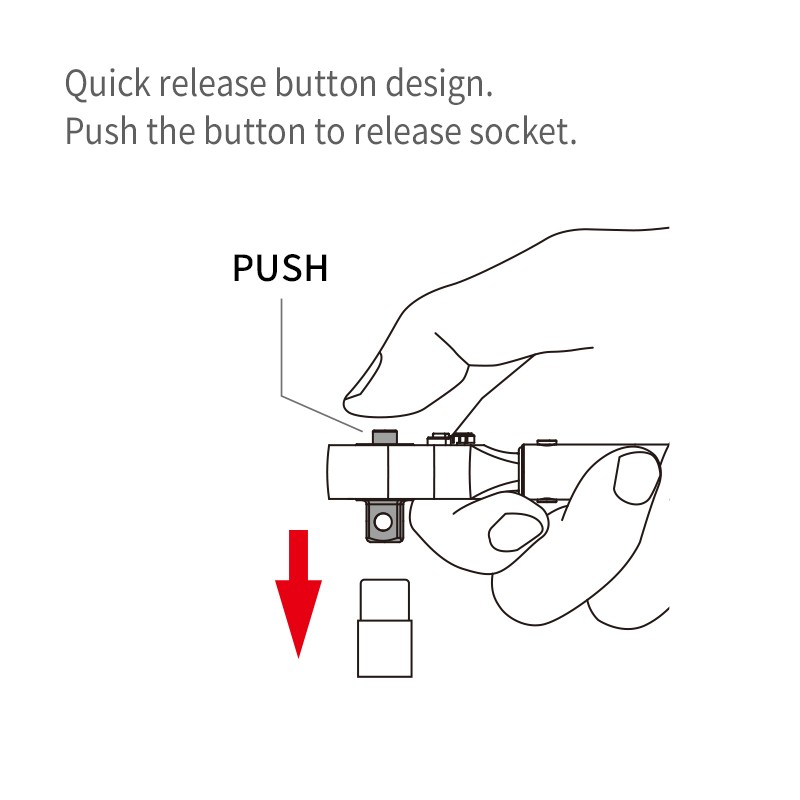 Quick release button design.
Push the button to release socket.

PUSH